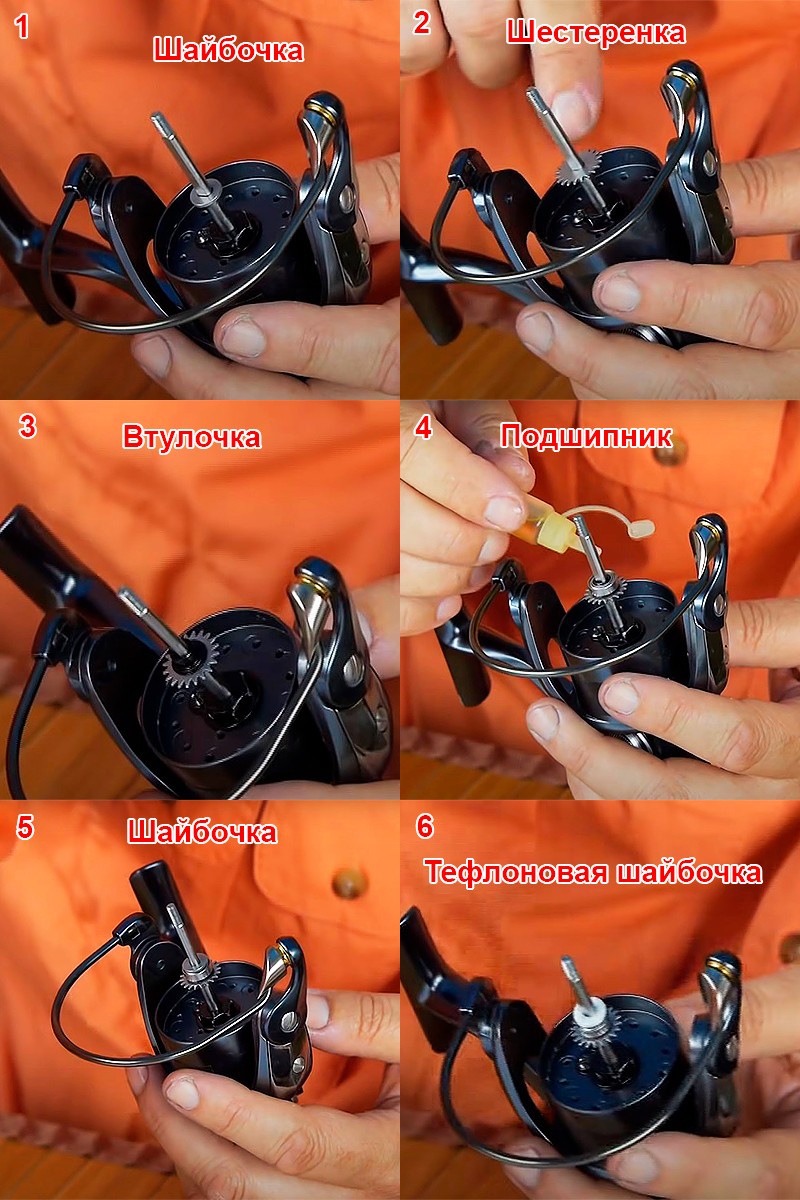 1
Шайбочка

2
Шестеренка

3
Втулочка

4
Подшипник

5
Шайбочка

6
Тефлоновая шайбочка